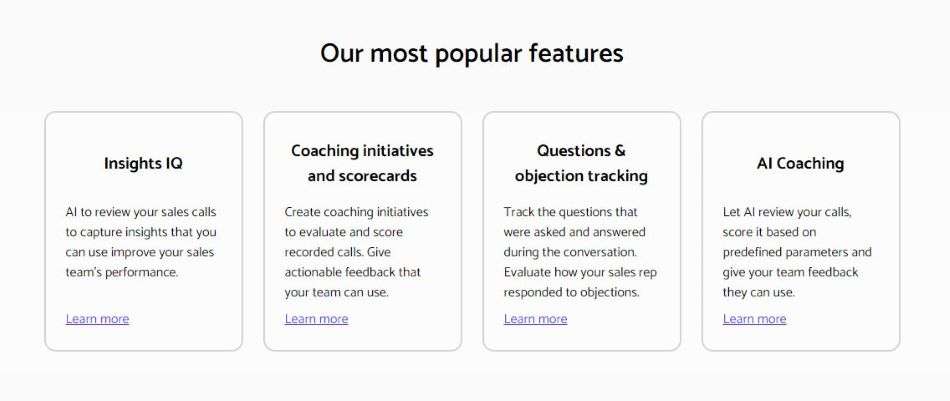 Our most popular features

Insights IQ

AI to review your sales calls to capture insights that you can use improve your sales team's performance.

Learn more

Coaching initiatives and scorecards

Create coaching initiatives to evaluate and score recorded calls. Give actionable feedback that your team can use.

Learn more

Questions & objection tracking

Track the questions that were asked and answered during the conversation. Evaluate how your sales rep responded to objections.

Learn more

AI Coaching

Let AI review your calls, score it based on predefined parameters and give your team feedback they can use.

Learn more